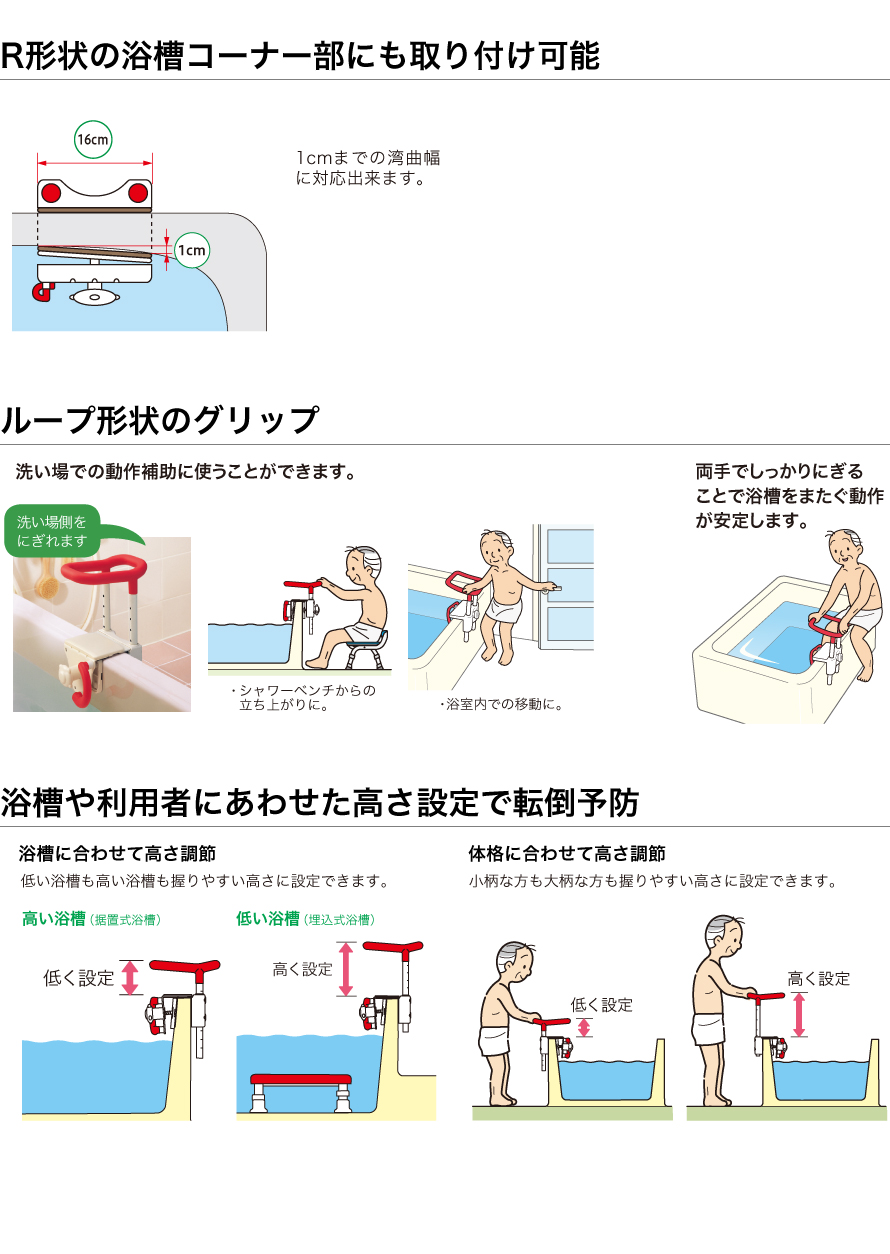 R形状の浴槽コーナー部にも取り付け可能

16cm

1cm

1cmまでの湾曲幅に対応出来ます。

ループ形状のグリップ

洗い場での動作補助に使うことができます。

洗い場側をにぎれます

・シャワーベンチからの立ち上がりに。

・浴室内での移動に。

両手でしっかりにぎることで浴槽をまたぐ動作が安定します。

浴槽や利用者にあわせた高さ設定で転倒予防

浴槽に合わせて高さ調節

低い浴槽も高い浴槽も握りやすい高さに設定できます。

高い浴槽（据置式浴槽）

低く設定

低い浴槽（埋込式浴槽）

高く設定

体格に合わせて高さ調節

小柄な方も大柄な方も握りやすい高さに設定できます。

低く設定

高く設定